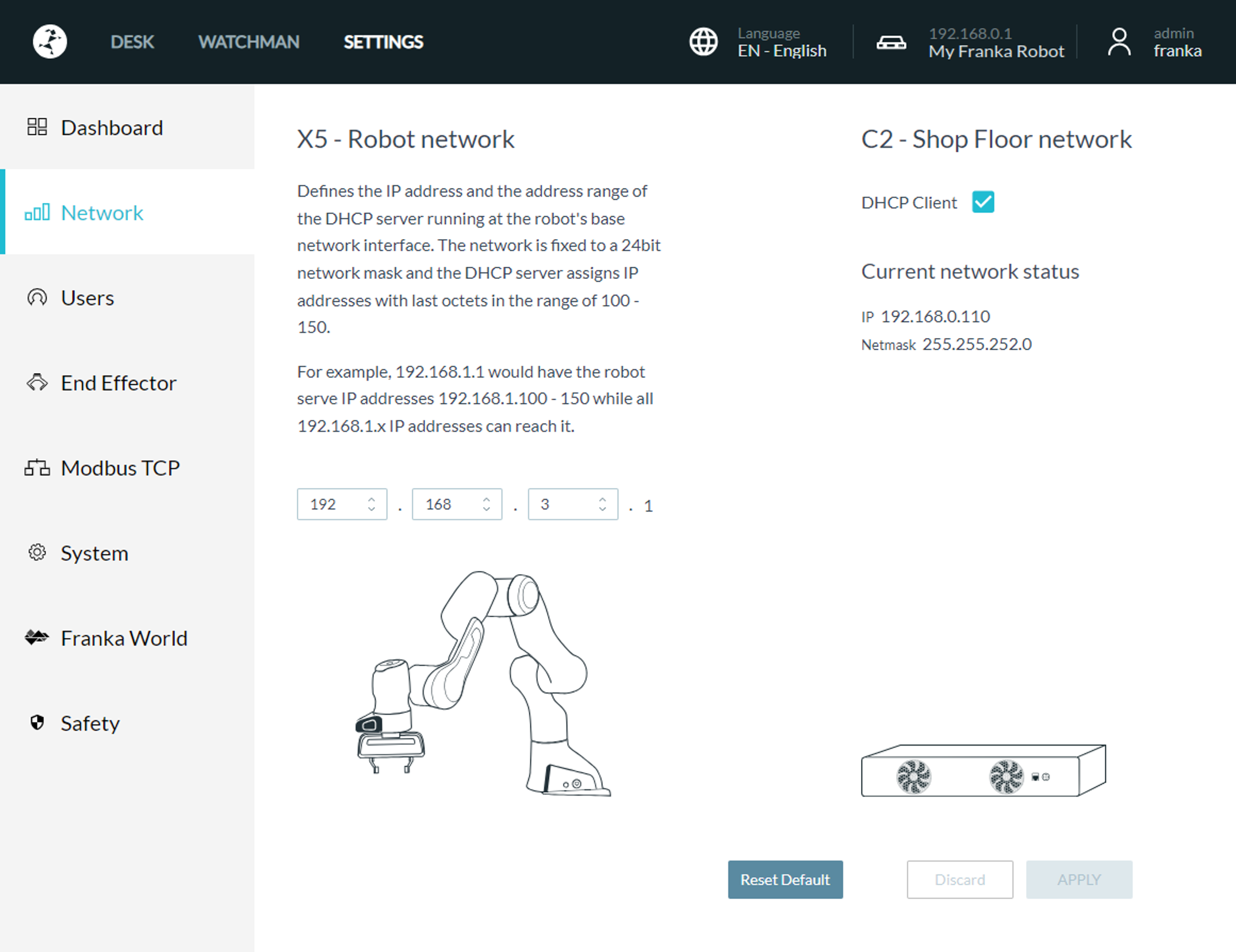 DESK WATCHMAN SETTINGS

Language
EN - English

192.168.0.1
My Franka Robot

admin
franka

Dashboard

Network

Users

End Effector

Modbus TCP

System

Franka World

Safety

X5 - Robot network

Defines the IP address and the address range of the DHCP server running at the robot's base network interface. The network is fixed to a 24bit network mask and the DHCP server assigns IP addresses with last octets in the range of 100 - 150.

For example, 192.168.1.1 would have the robot serve IP addresses 192.168.1.100 - 150 while all 192.168.1.x IP addresses can reach it.

192 . 168 . 3 . 1

C2 - Shop Floor network

DHCP Client

Current network status

IP 192.168.0.110
Netmask 255.255.252.0

Reset Default Discard APPLY